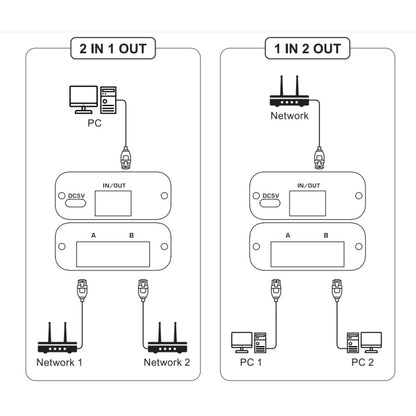 2 IN 1 OUT

PC

DC5V

IN/OUT

A

B

Network 1

Network 2

1 IN 2 OUT

Network

DC5V

IN/OUT

A

B

PC 1

PC 2