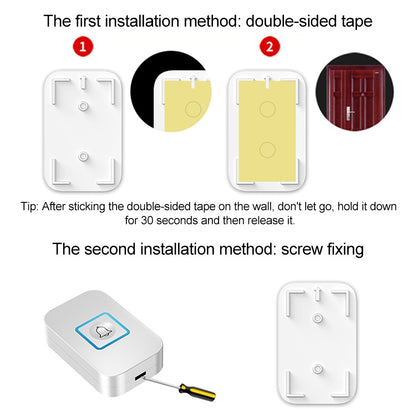 The first installation method: double-sided tape

1

2

Tip: After sticking the double-sided tape on the wall, don't let go, hold it down for 30 seconds and then release it.

The second installation method: screw fixing