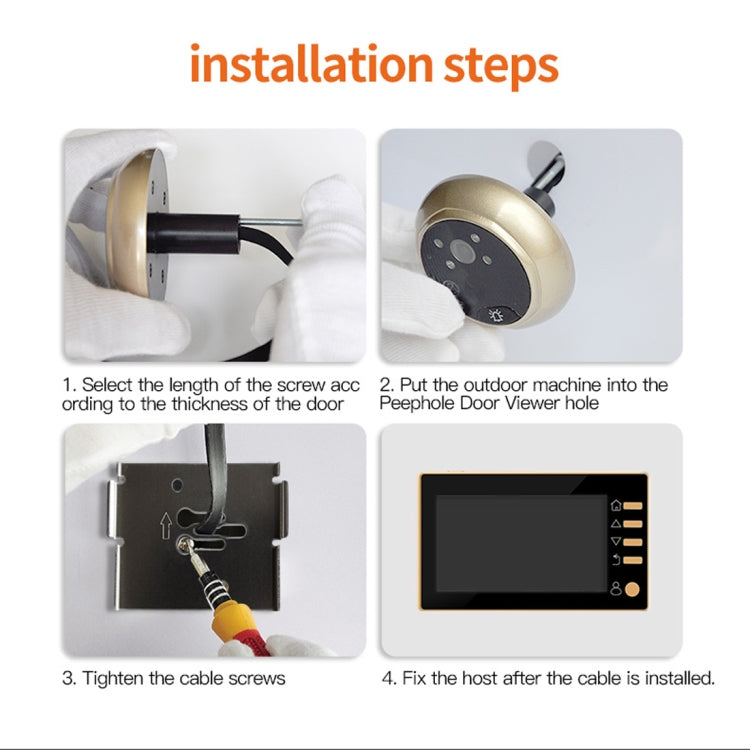 installation steps

1. Select the length of the screw acc ording to the thickness of the door

2. Put the outdoor machine into the Peephole Door Viewer hole

3. Tighten the cable screws

4. Fix the host after the cable is installed.