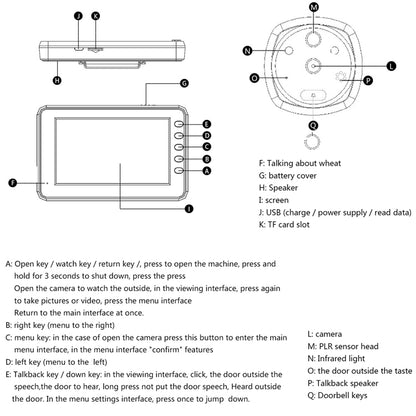 J
K
H
G
E
D
C
B
A
F
I
M
N
L
O
P
Q

F: Talking about wheat
G: battery cover
H: Speaker
I: screen
J: USB (charge / power supply / read data)
K: TF card slot

A: Open key / watch key / return key /, press to open the machine, press and hold for 3 seconds to shut down, press the press
Open the camera to watch the outside, in the viewing interface, press again to take pictures or video, press the menu interface
Return to the main interface at once.
B: right key (menu to the right)
C: menu key: in the case of open the camera press this button to enter the main menu interface, in the menu interface "confirm" features
D: left key (menu to the left)
E: Talkback key / down key: in the viewing interface, click, the door outside the speech,the door to hear, long press not put the door speech, Heard outside the door. In the menu settings interface, press once to jump down.

L: camera
M: PLR sensor head
N: Infrared light
O: the door outside the taste
P: Talkback speaker
Q: Doorbell keys