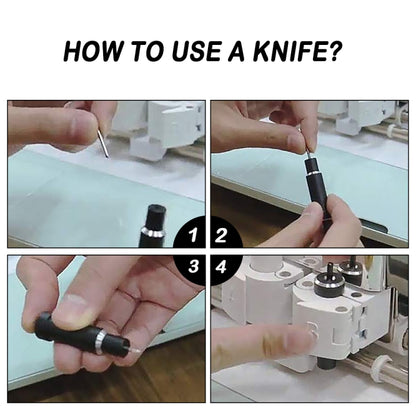 HOW TO USE A KNIFE?

1 2

3 4