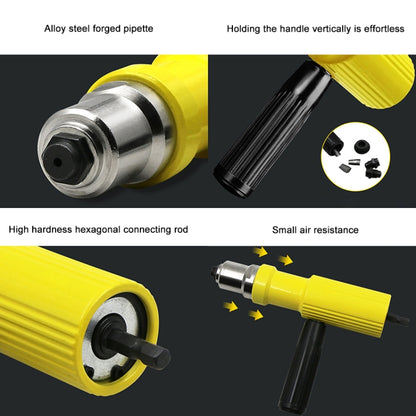 Alloy steel forged pipette

Holding the handle vertically is effortless

High hardness hexagonal connecting rod

Small air resistance