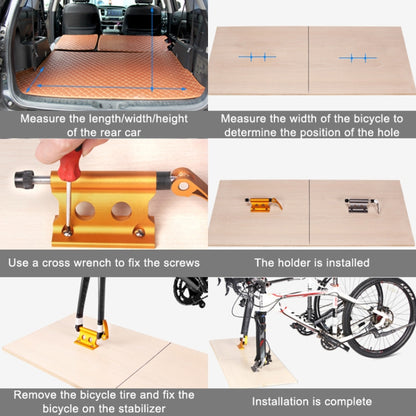 Measure the length/width/height of the rear car

Measure the width of the bicycle to determine the position of the hole

Use a cross wrench to fix the screws

The holder is installed

Remove the bicycle tire and fix the bicycle on the stabilizer

Installation is complete