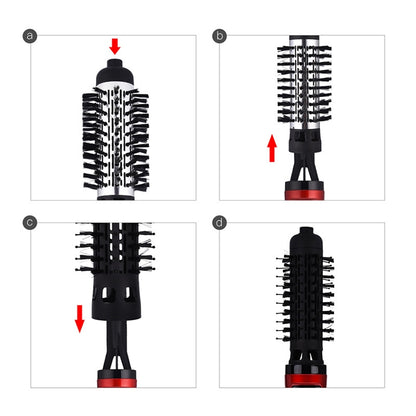 a

b

c

d