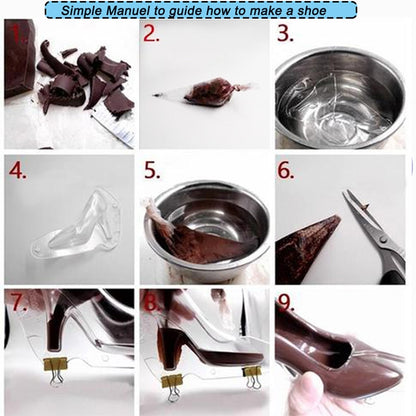 Simple Manuel to guide how to make a shoe

1.

2.

3.

4.

5.

6.

7.

8.

9.