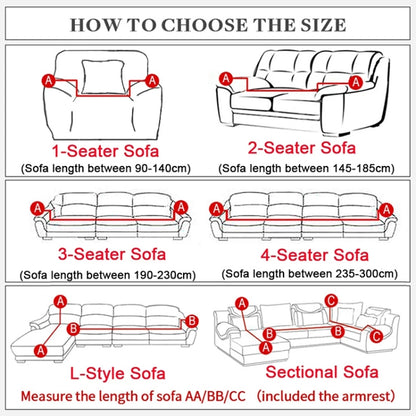 HOW TO CHOOSE THE SIZE

A A

1-Seater Sofa
(Sofa length between 90-140cm)

A A

2-Seater Sofa
(Sofa length between 145-185cm)

A A

3-Seater Sofa
(Sofa length between 190-230cm)

A A

4-Seater Sofa
(Sofa length between 235-300cm)

A B B A

L-Style Sofa

A B A C B C

Sectional Sofa

Measure the length of sofa AA/BB/CC (included the armrest)