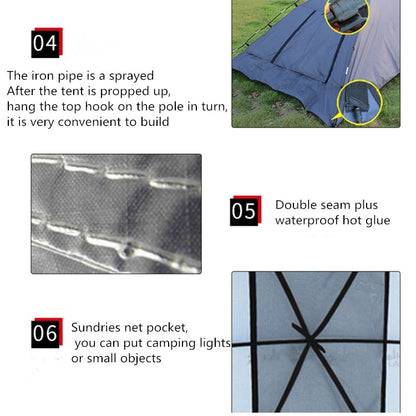 04

The iron pipe is a sprayed
After the tent is propped up,
hang the top hook on the pole in turn,
it is very convenient to build

05

Double seam plus
waterproof hot glue

06

Sundries net pocket,
you can put camping lights
or small objects