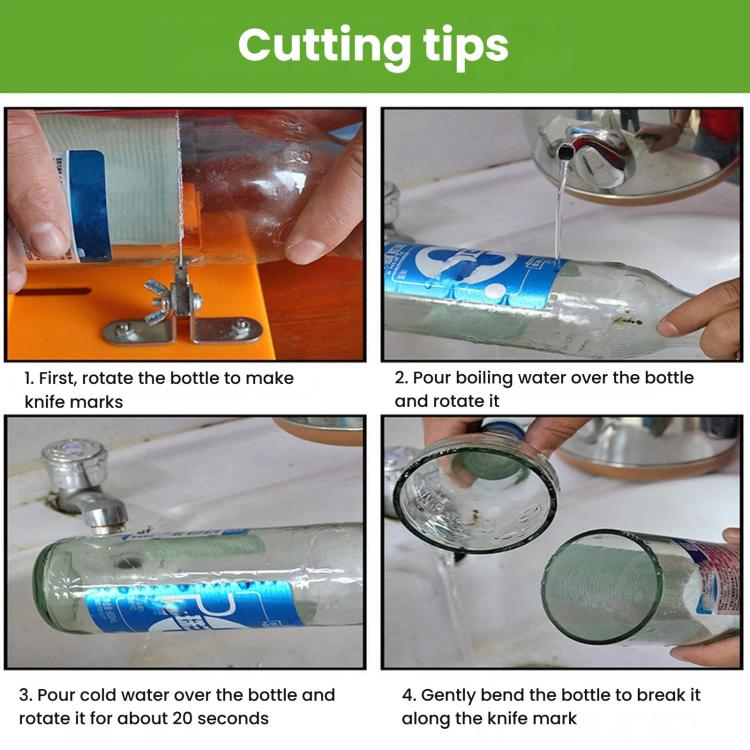 Cutting tips

1. First, rotate the bottle to make knife marks

2. Pour boiling water over the bottle and rotate it

3. Pour cold water over the bottle and rotate it for about 20 seconds

4. Gently bend the bottle to break it along the knife mark