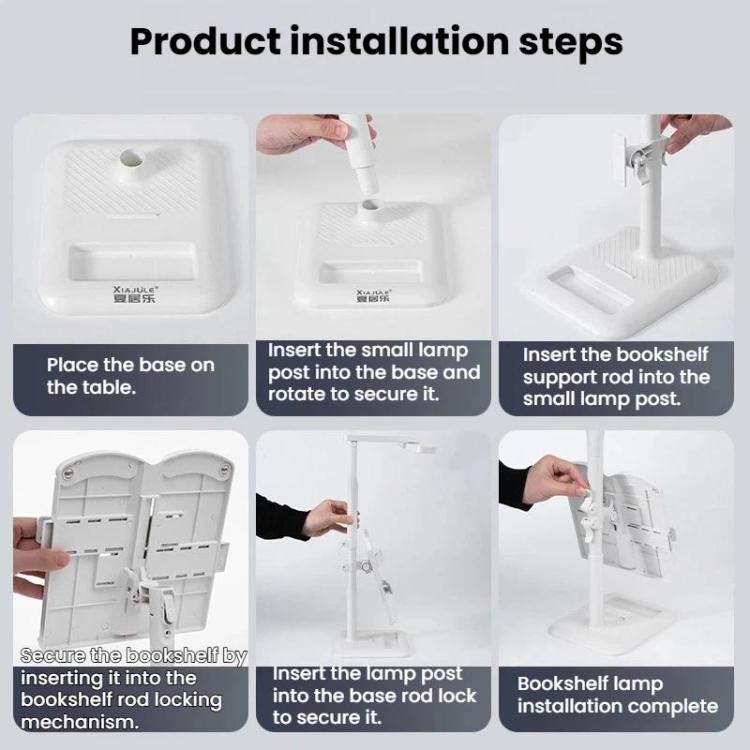 Product installation steps

XIAJULE®
夏居乐

Place the base on the table.

XIAJULE®
夏居乐

Insert the small lamp post into the base and rotate to secure it.

Insert the bookshelf support rod into the small lamp post.

Secure the bookshelf by inserting it into the bookshelf rod locking mechanism.

Insert the lamp post into the base rod lock to secure it.

Bookshelf lamp installation complete