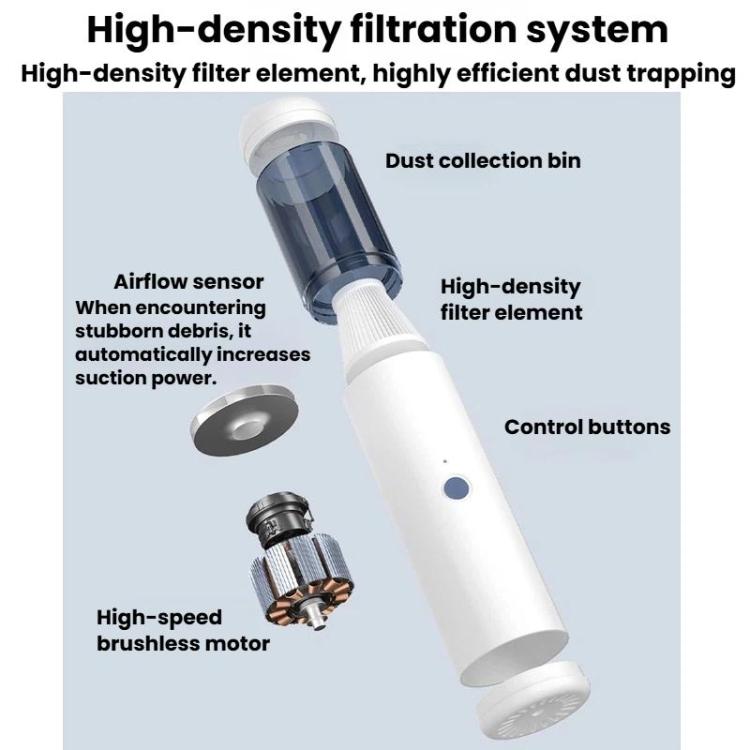 High-density filtration system

High-density filter element, highly efficient dust trapping

Dust collection bin

Airflow sensor
When encountering stubborn debris, it automatically increases suction power.

High-density filter element

Control buttons

High-speed brushless motor