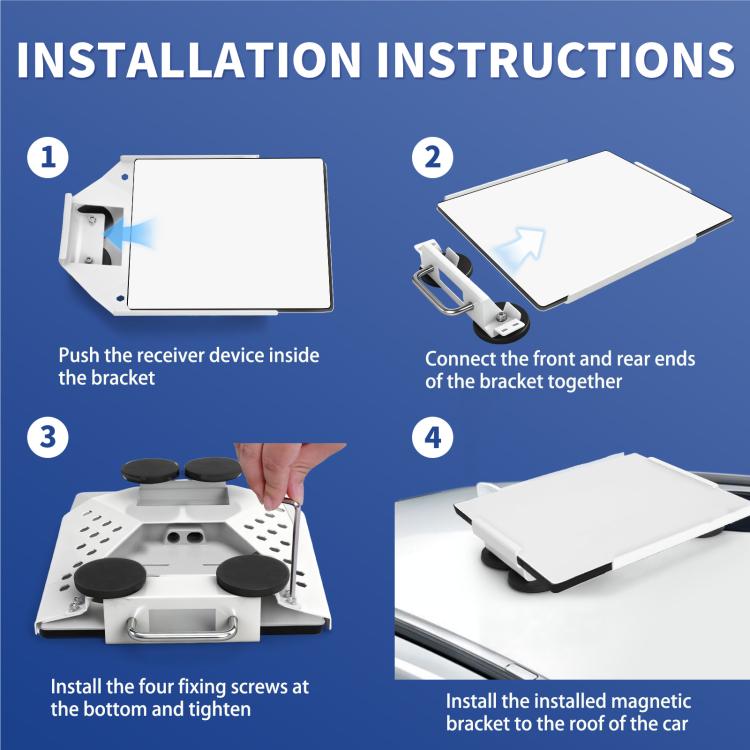 INSTALLATION INSTRUCTIONS

1

Push the receiver device inside the bracket

2

Connect the front and rear ends of the bracket together

3

Install the four fixing screws at the bottom and tighten

4

Install the installed magnetic bracket to the roof of the car