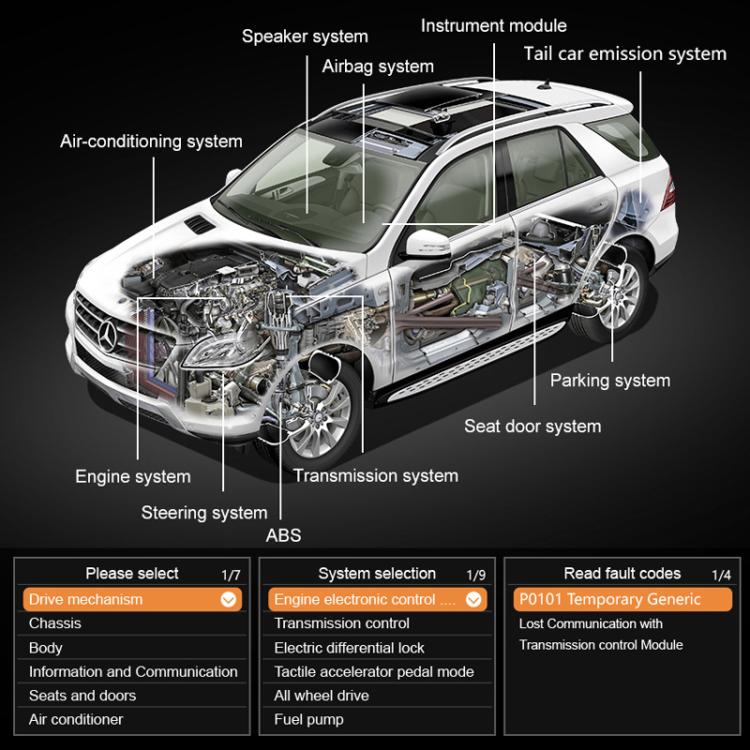 Speaker system
Instrument module
Airbag system
Tail car emission system
Air-conditioning system
Parking system
Seat door system
Engine system
Transmission system
Steering system
ABS

Please select 1/7
Drive mechanism
Chassis
Body
Information and Communication
Seats and doors
Air conditioner

System selection 1/9
Engine electronic control ....
Transmission control
Electric differential lock
Tactile accelerator pedal mode
All wheel drive
Fuel pump

Read fault codes 1/4
P0101 Temporary Generic
Lost Communication with Transmission control Module