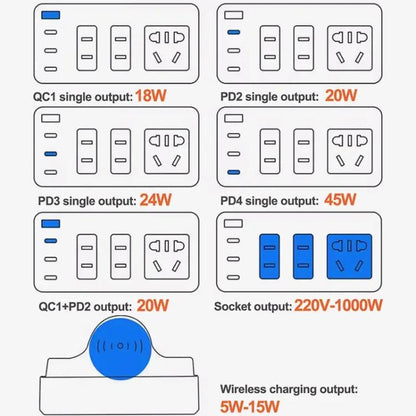 QC1 single output: 18W

PD2 single output: 20W

PD3 single output: 24W

PD4 single output: 45W

QC1+PD2 output: 20W

Socket output: 220V-1000W

Wireless charging output: 5W-15W