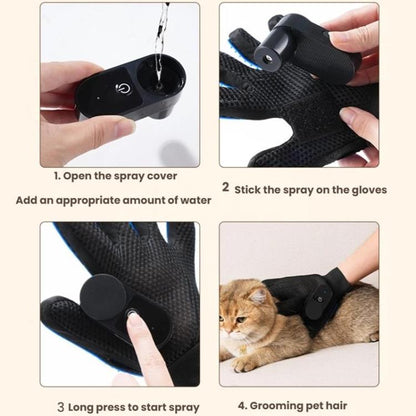 1. Open the spray cover

Add an appropriate amount of water

2 Stick the spray on the gloves

3 Long press to start spray

4. Grooming pet hair