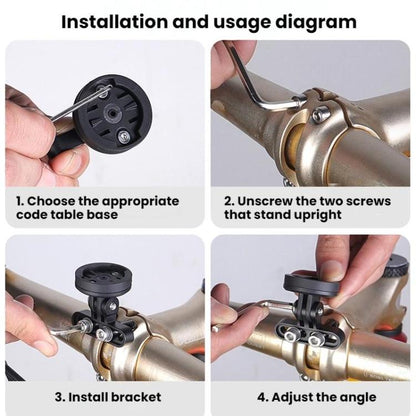 Installation and usage diagram

1. Choose the appropriate code table base

2. Unscrew the two screws that stand upright

3. Install bracket

4. Adjust the angle