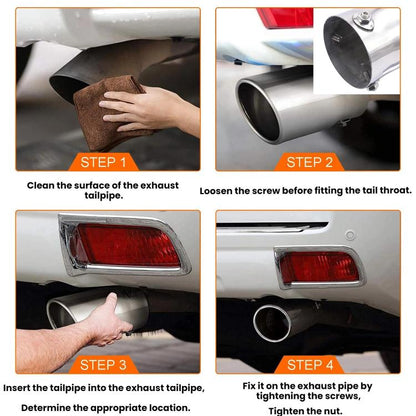 STEP 1

Clean the surface of the exhaust tailpipe.

STEP 2

Loosen the screw before fitting the tail throat.

STEP 3

Insert the tailpipe into the exhaust tailpipe,

Determine the appropriate location.

STEP 4

Fix it on the exhaust pipe by tightening the screws,

Tighten the nut.