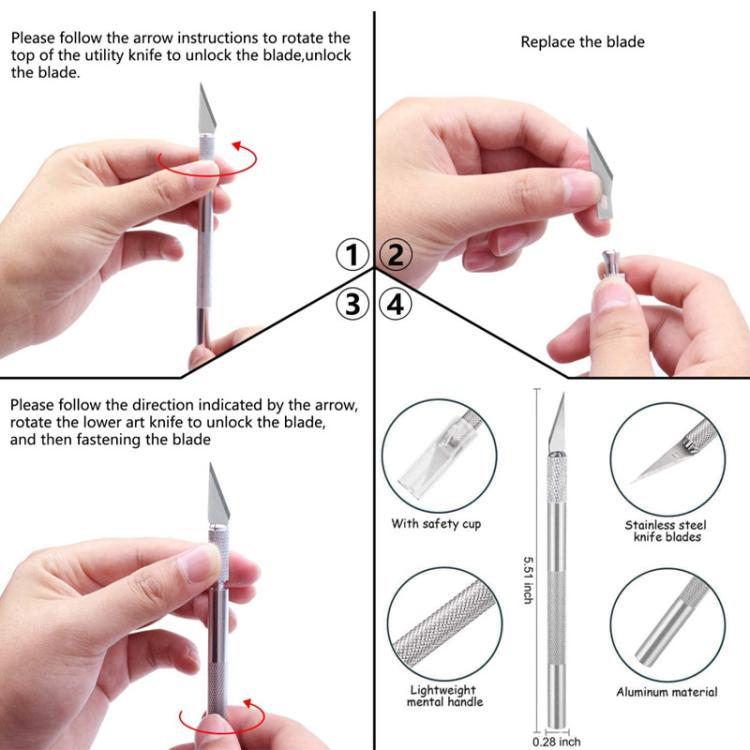 Please follow the arrow instructions to rotate the top of the utility knife to unlock the blade,unlock the blade.

Replace the blade

①
②
③
④

Please follow the direction indicated by the arrow, rotate the lower art knife to unlock the blade, and then fastening the blade

With safety cup

Stainless steel knife blades

5.51 inch

Lightweight mental handle

Aluminum material

0.28 inch