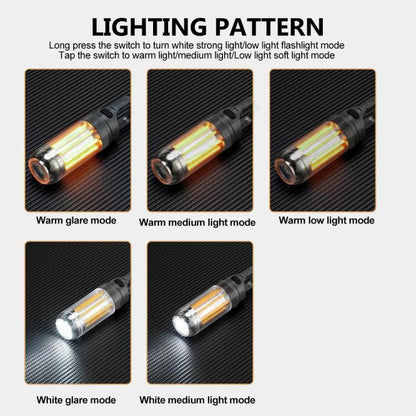 LIGHTING PATTERN

Long press the switch to turn white strong light/low light flashlight mode
Tap the switch to warm light/medium light/Low light soft light mode

Warm glare mode

Warm medium light mode

Warm low light mode

White glare mode

White medium light mode