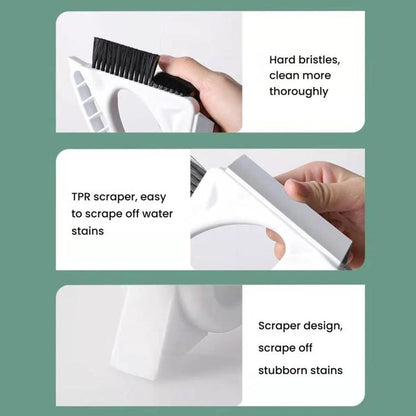 Hard bristles, clean more thoroughly

TPR scraper, easy to scrape off water stains

Scraper design, scrape off stubborn stains