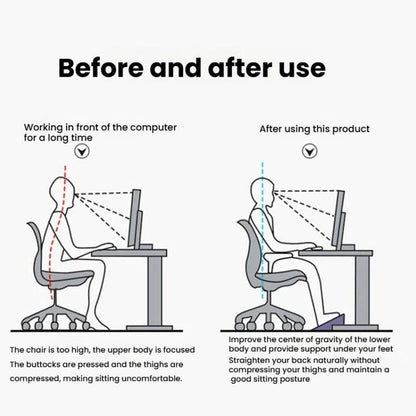 Before and after use

Working in front of the computer for a long time

The chair is too high, the upper body is focused
The buttocks are pressed and the thighs are compressed, making sitting uncomfortable.

After using this product

Improve the center of gravity of the lower body and provide support under your feet
Straighten your back naturally without compressing your thighs and maintain a good sitting posture