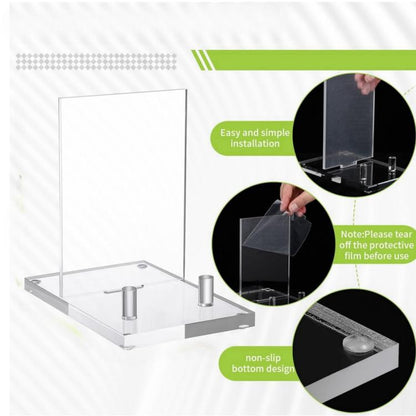 Easy and simple installation

Note:Please tear off the protective film before use

non-slip bottom design