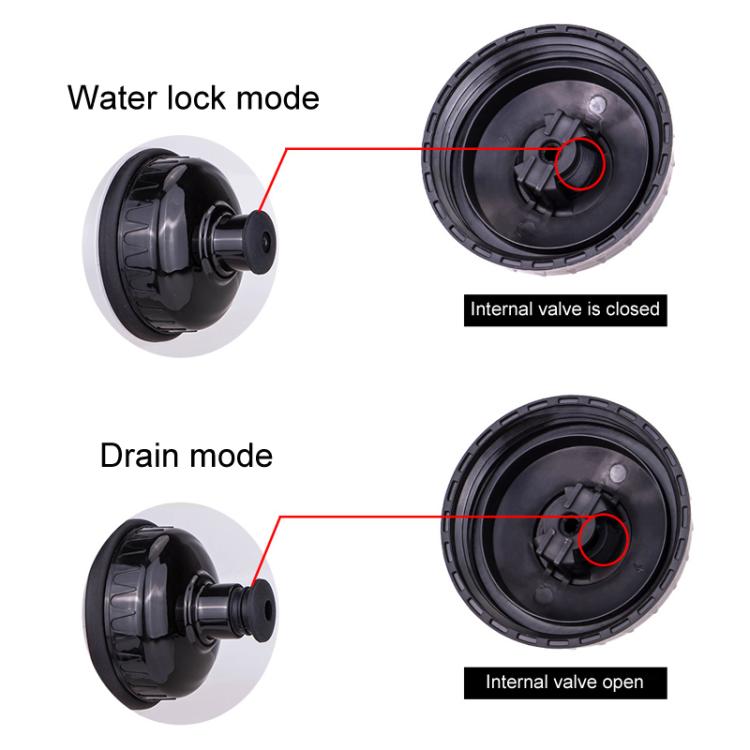 Water lock mode

Internal valve is closed

Drain mode

Internal valve open