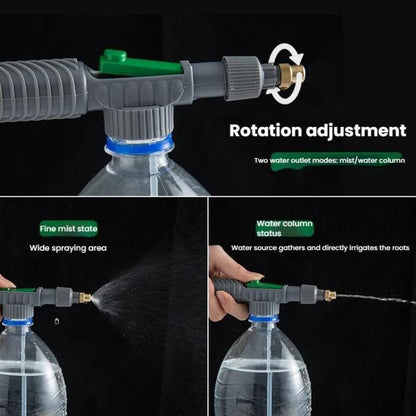 Rotation adjustment

Two water outlet modes: mist/water column

Fine mist state

Wide spraying area

Water column status

Water source gathers and directly irrigates the roots