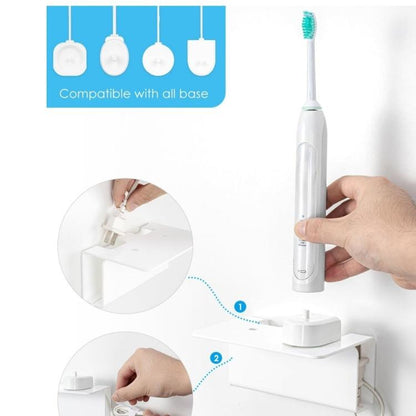 Compatible with all base

1

2