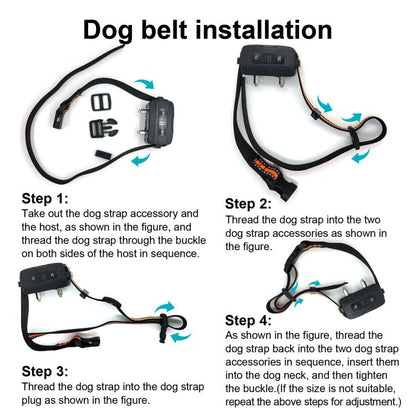 Dog belt installation

Step 1:
Take out the dog strap accessory and the host, as shown in the figure, and thread the dog strap through the buckle on both sides of the host in sequence.

Step 2:
Thread the dog strap into the two dog strap accessories as shown in the figure.

Step 3:
Thread the dog strap into the dog strap plug as shown in the figure.

Step 4:
As shown in the figure, thread the dog strap back into the two dog strap accessories in sequence, insert them into the dog neck, and then tighten the buckle.(If the size is not suitable, repeat the above steps for adjustment.)