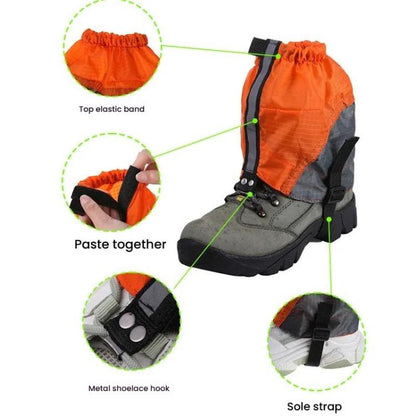 Top elastic band

Paste together

Metal shoelace hook

Sole strap