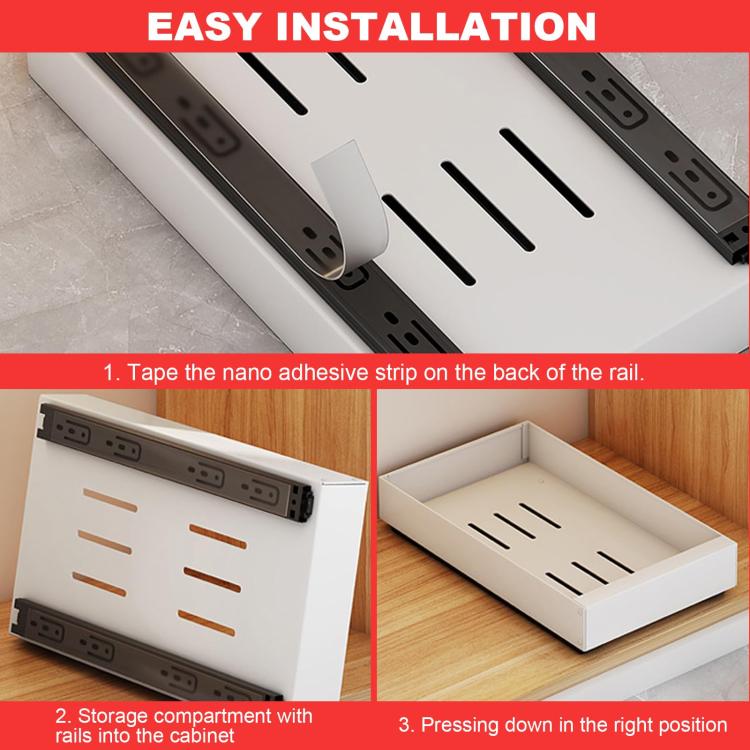 EASY INSTALLATION

1. Tape the nano adhesive strip on the back of the rail.

2. Storage compartment with rails into the cabinet

3. Pressing down in the right position