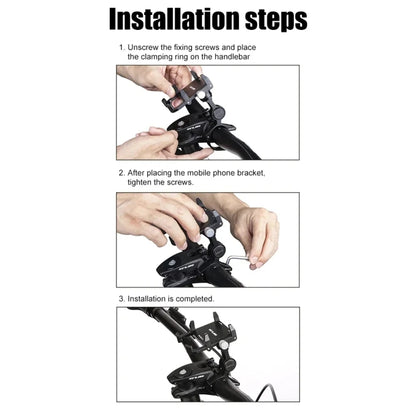 Installation steps

1. Unscrew the fixing screws and place the clamping ring on the handlebar

2. After placing the mobile phone bracket, tighten the screws.

3. Installation is completed.