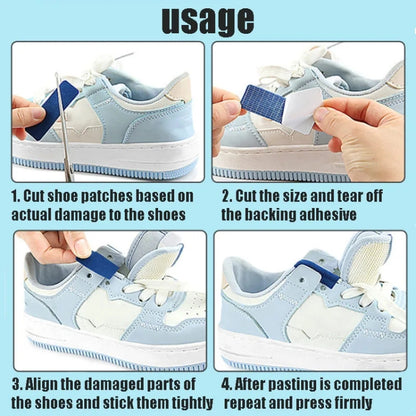 usage

1. Cut shoe patches based on actual damage to the shoes

2. Cut the size and tear off the backing adhesive

3. Align the damaged parts of the shoes and stick them tightly

4. After pasting is completed repeat and press firmly