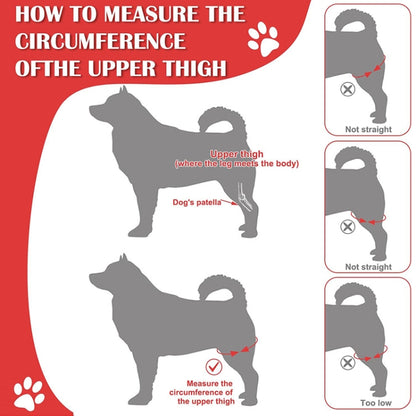 HOW TO MEASURE THE CIRCUMFERENCE OFTHE UPPER THIGH

Upper thigh
(where the leg meets the body)

Dog's patella

Measure the circumference of the upper thigh

Not straight

Not straight

Too low