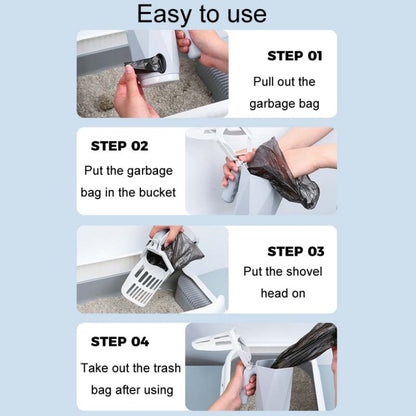 Easy to use

STEP 01
Pull out the garbage bag

STEP 02
Put the garbage bag in the bucket

STEP 03
Put the shovel head on

STEP 04
Take out the trash bag after using