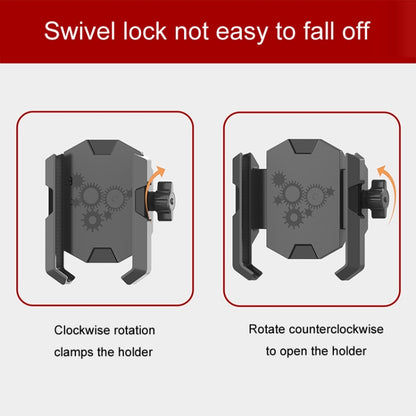 Swivel lock not easy to fall off

Clockwise rotation clamps the holder

Rotate counterclockwise to open the holder