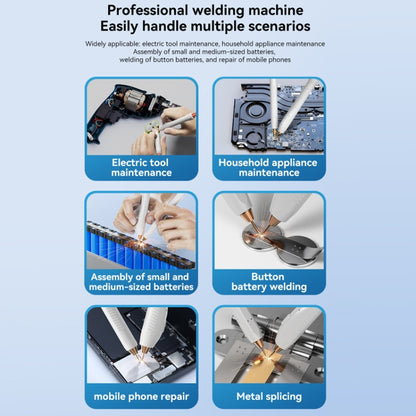 Professional welding machine
Easily handle multiple scenarios

Widely applicable: electric tool maintenance, household appliance maintenance
Assembly of small and medium-sized batteries,
welding of button batteries, and repair of mobile phones

Electric tool maintenance

Household appliance maintenance

Assembly of small and medium-sized batteries

Button battery welding

mobile phone repair

Metal splicing