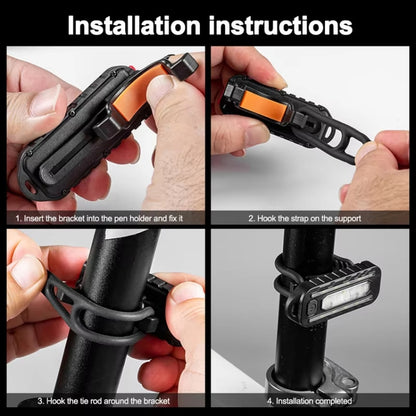 Installation instructions

1. Insert the bracket into the pen holder and fix it

2. Hook the strap on the support

3. Hook the tie rod around the bracket

4. Installation completed