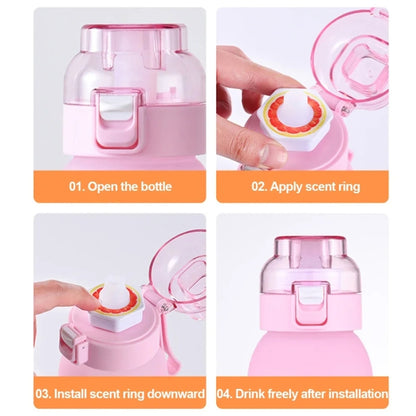 01. Open the bottle

02. Apply scent ring

03. Install scent ring downward

04. Drink freely after installation