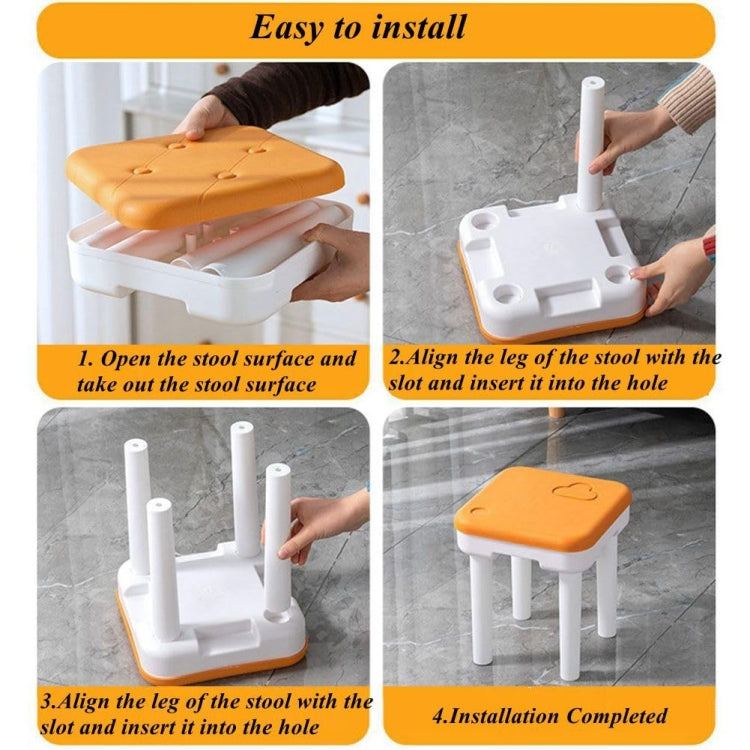 Easy to install

1. Open the stool surface and take out the stool surface

2.Align the leg of the stool with the slot and insert it into the hole

3.Align the leg of the stool with the slot and insert it into the hole

4.Installation Completed