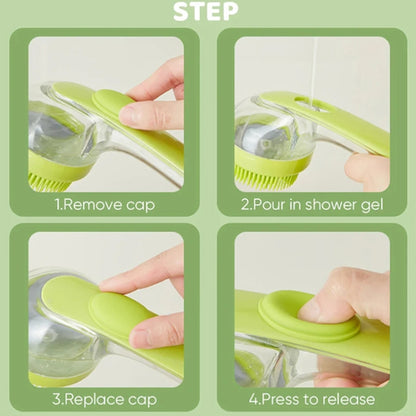 STEP

1.Remove cap

2.Pour in shower gel

3.Replace cap

4.Press to release