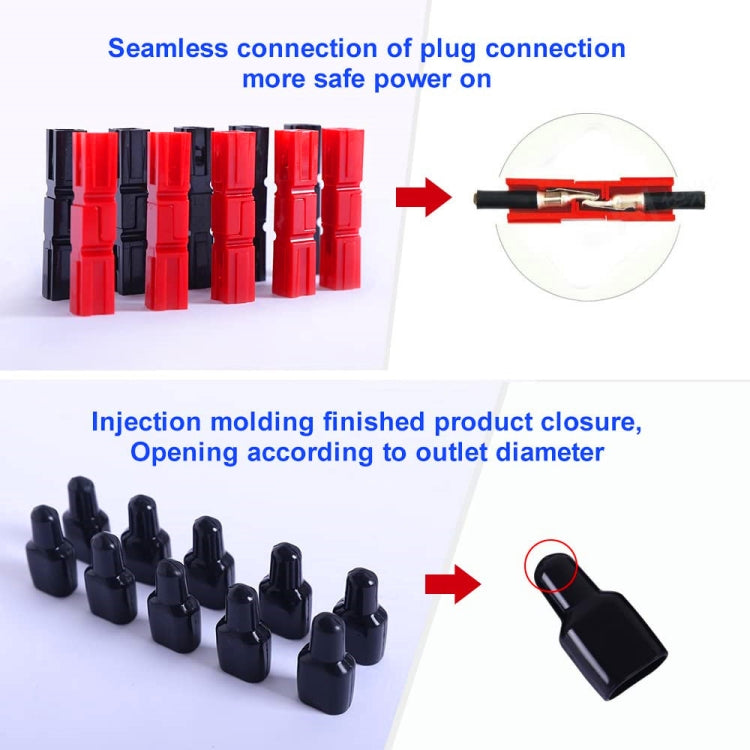 Seamless connection of plug connection
more safe power on

Injection molding finished product closure,
Opening according to outlet diameter