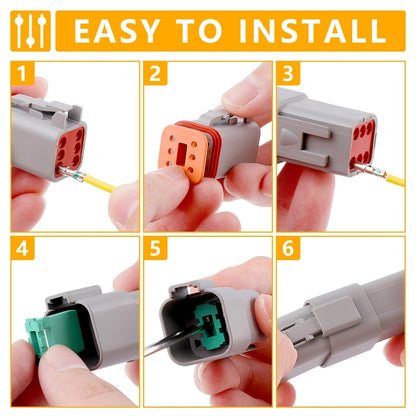 EASY TO INSTALL

1

2

3

4

5

6