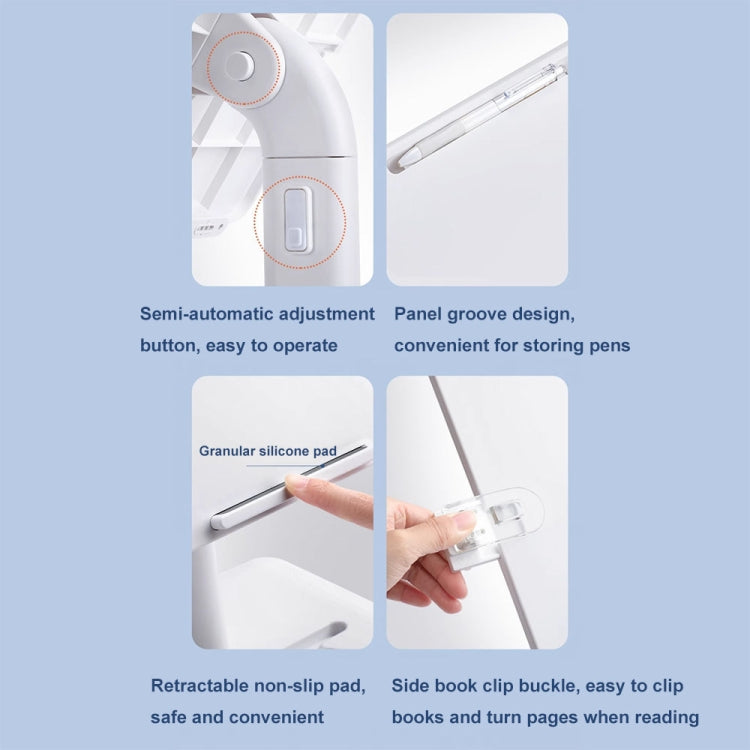 Semi-automatic adjustment button, easy to operate

Panel groove design, convenient for storing pens

Granular silicone pad

Retractable non-slip pad, safe and convenient

Side book clip buckle, easy to clip books and turn pages when reading