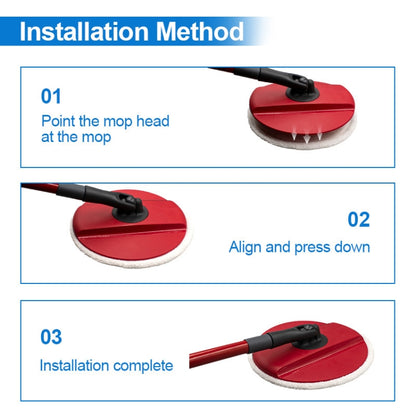 Installation Method

01

Point the mop head at the mop

02

Align and press down

03

Installation complete