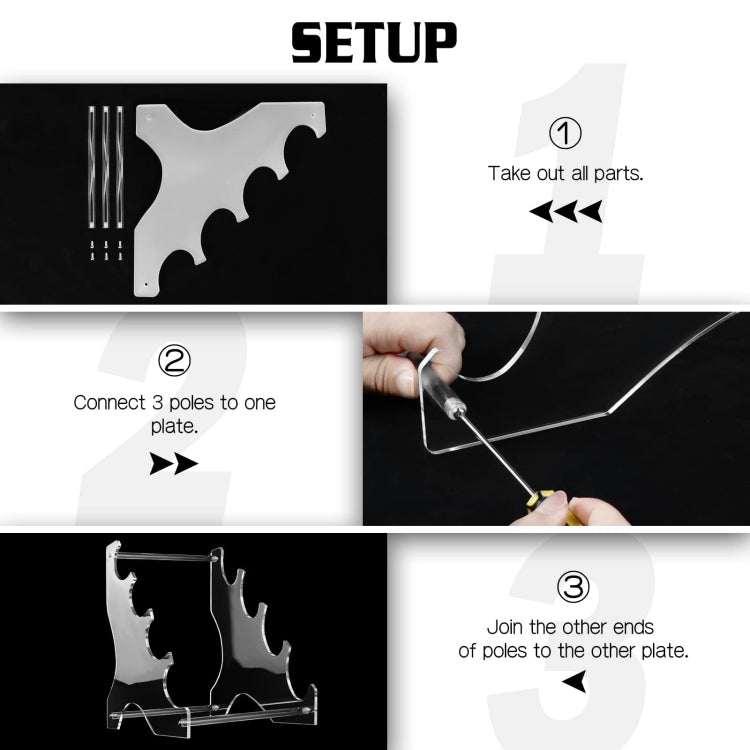 SETUP

①
Take out all parts.

②
Connect 3 poles to one plate.

③
Join the other ends of poles to the other plate.