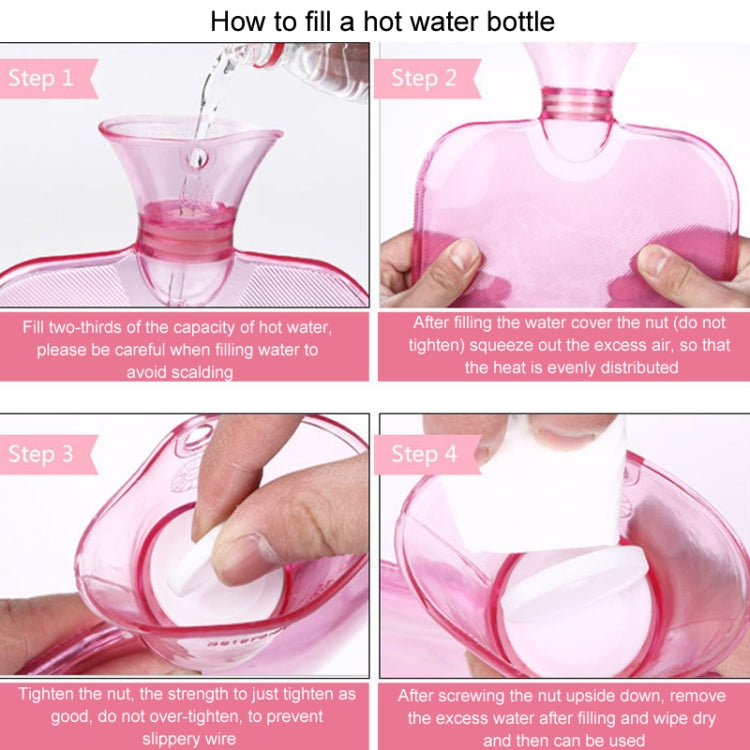 How to fill a hot water bottle

Step 1

Fill two-thirds of the capacity of hot water, please be careful when filling water to avoid scalding

Step 2

After filling the water cover the nut (do not tighten) squeeze out the excess air, so that the heat is evenly distributed

Step 3

Tighten the nut, the strength to just tighten as good, do not over-tighten, to prevent slippery wire

Step 4

After screwing the nut upside down, remove the excess water after filling and wipe dry and then can be used