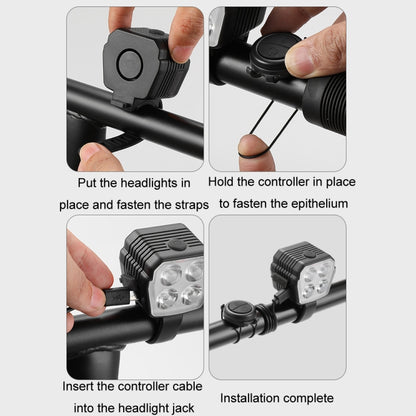 Put the headlights in place and fasten the straps

Hold the controller in place to fasten the epithelium

Insert the controller cable into the headlight jack

Installation complete