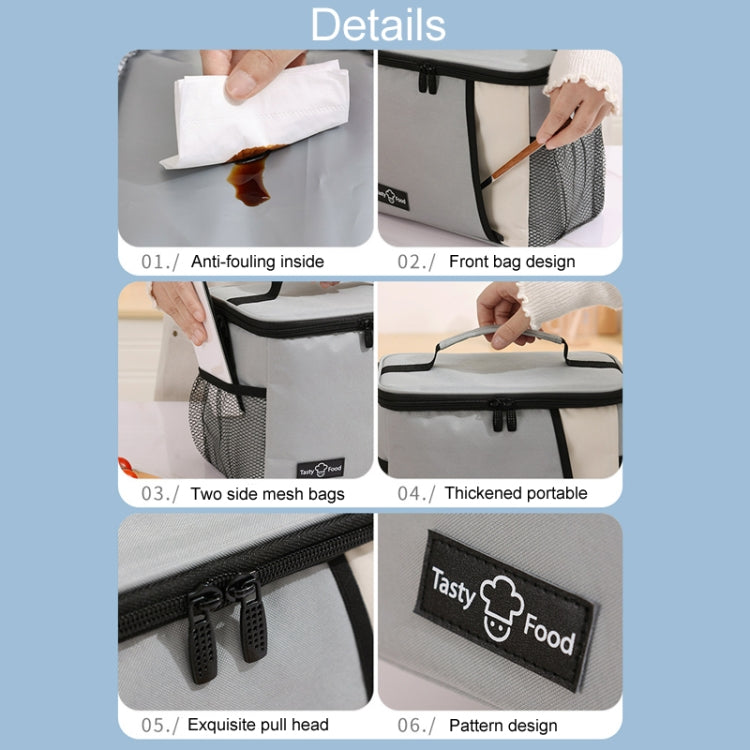 Details

Tasty Food

01./ Anti-fouling inside

02./ Front bag design

Tasty Food

03./ Two side mesh bags

04./ Thickened portable

Tasty Food

05./ Exquisite pull head

06./ Pattern design