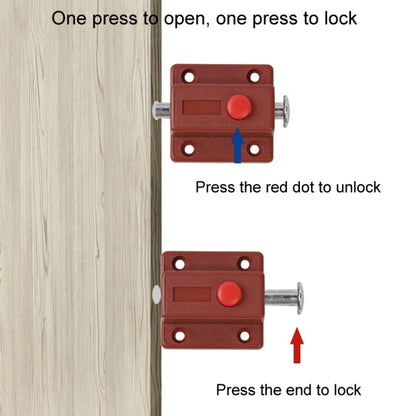 One press to open, one press to lock

Press the red dot to unlock

Press the end to lock